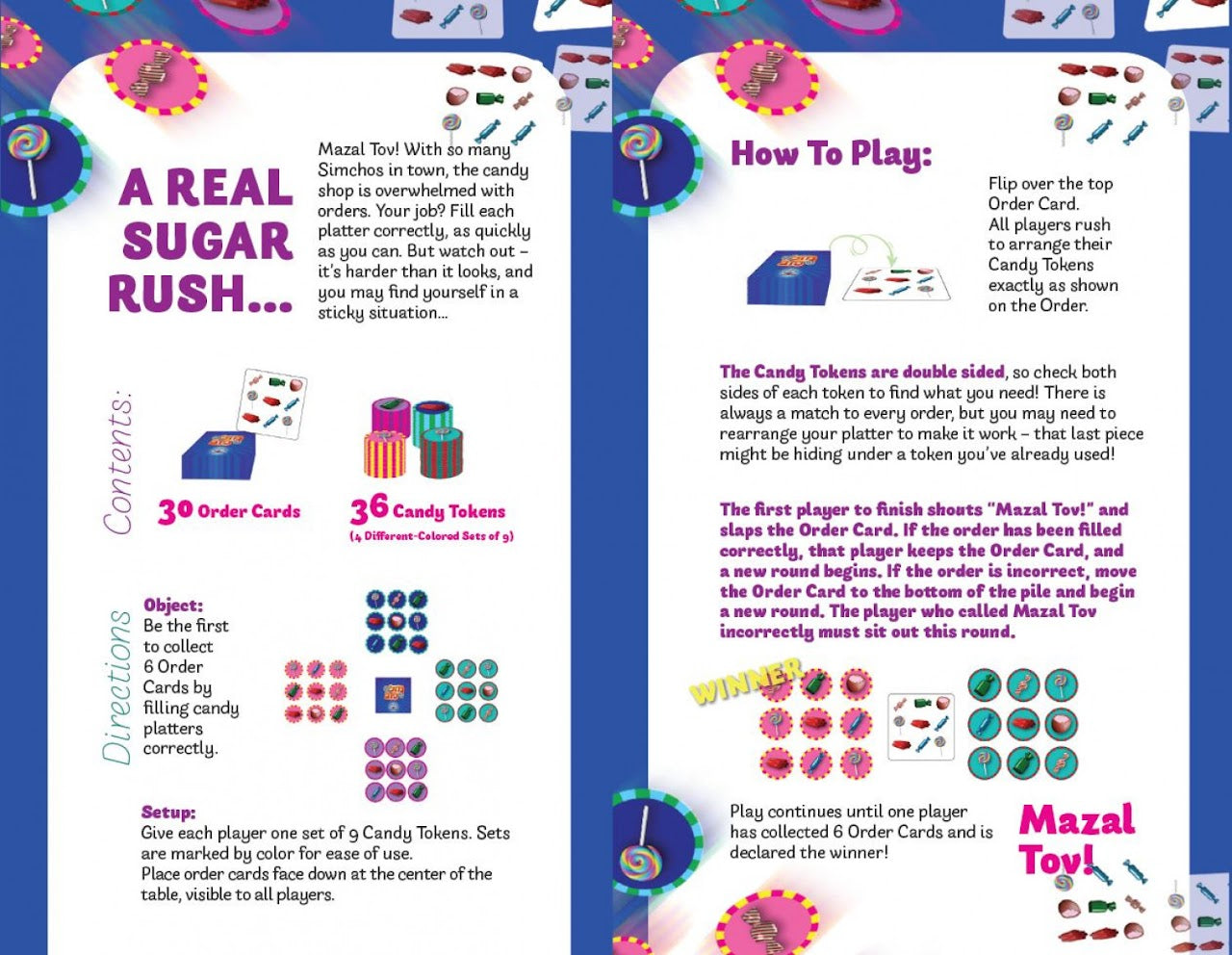 A REAL SUGAR RUSH...

Mazal Tov! With so many Simchos in town, the candy shop is overwhelmed with orders. Your job? Fill each platter correctly, as quickly as you can. But watch out – it's harder than it looks, and you may find yourself in a sticky situation...

Contents:

30 Order Cards

36 Candy Tokens
(4 Different-Colored Sets of 9)

Directions

Object:
Be the first to collect 6 Order Cards by filling candy platters correctly.

Setup:
Give each player one set of 9 Candy Tokens. Sets are marked by color for ease of use.
Place order cards face down at the center of the table, visible to all players.

How To Play:

Flip over the top Order Card.
All players rush to arrange their Candy Tokens exactly as shown on the Order.

The Candy Tokens are double sided, so check both sides of each token to find what you need! There is always a match to every order, but you may need to rearrange your platter to make it work – that last piece might be hiding under a token you've already used!

The first player to finish shouts "Mazal Tov!" and slaps the Order Card. If the order has been filled correctly, that player keeps the Order Card, and a new round begins. If the order is incorrect, move the Order Card to the bottom of the pile and begin a new round. The player who called Mazal Tov incorrectly must sit out this round.

WINNER

Play continues until one player has collected 6 Order Cards and is declared the winner!

Mazal Tov!